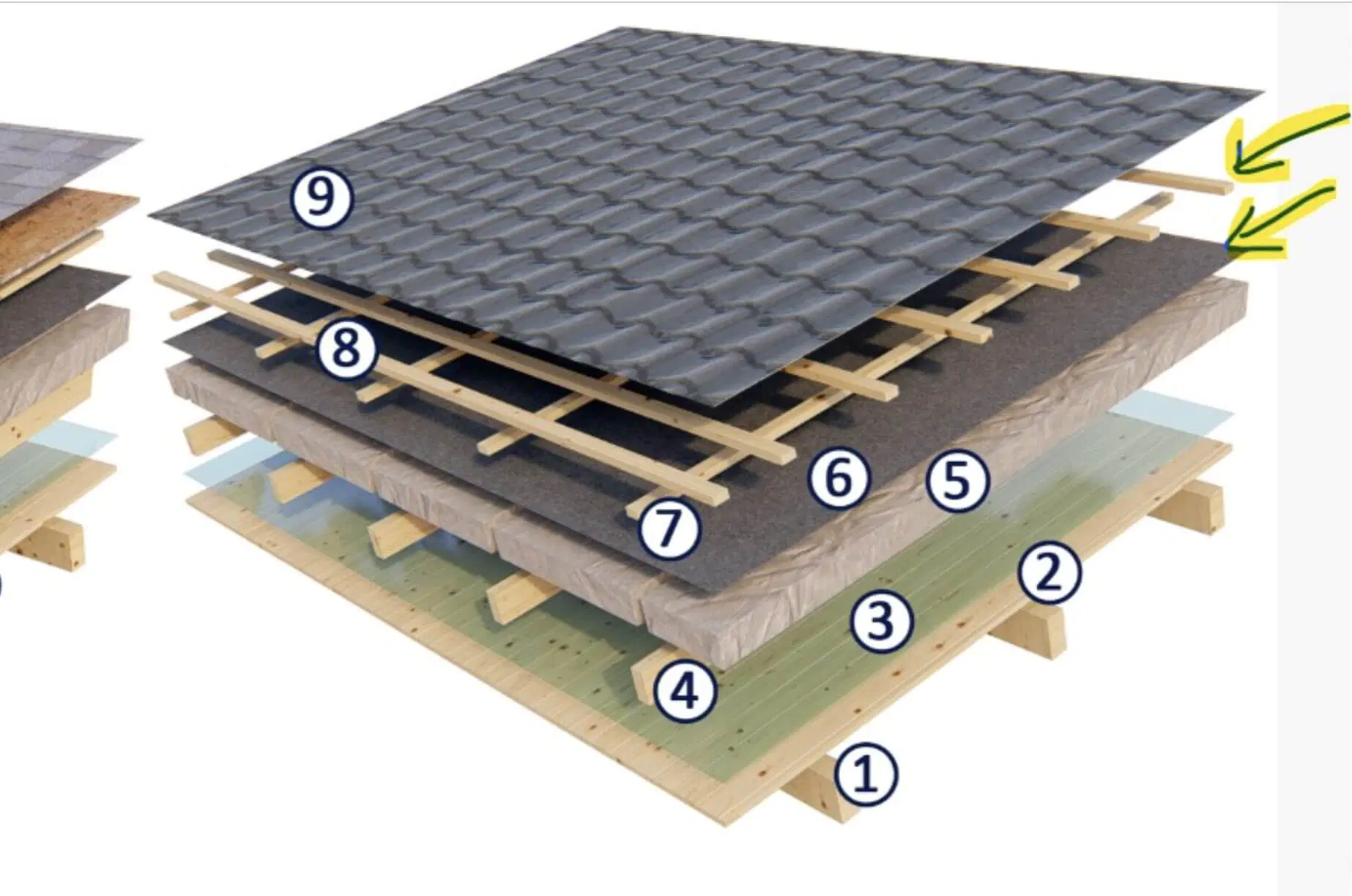 9
8
6
5
7
2
3
4
1